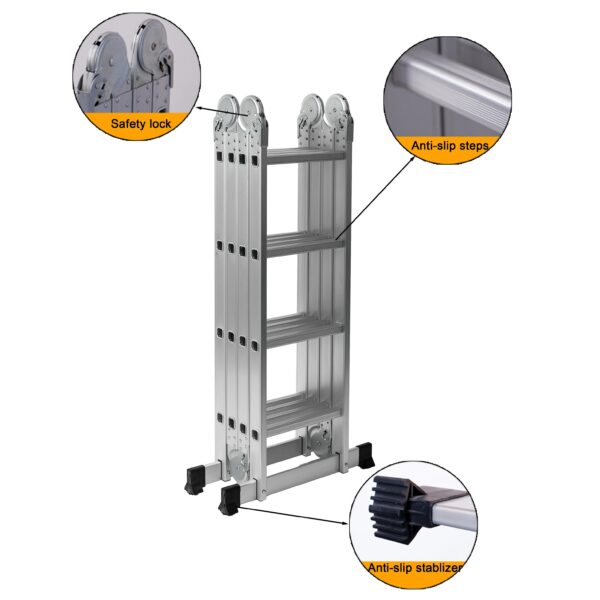 Safety lock

Anti-slip steps

Anti-slip stablizer